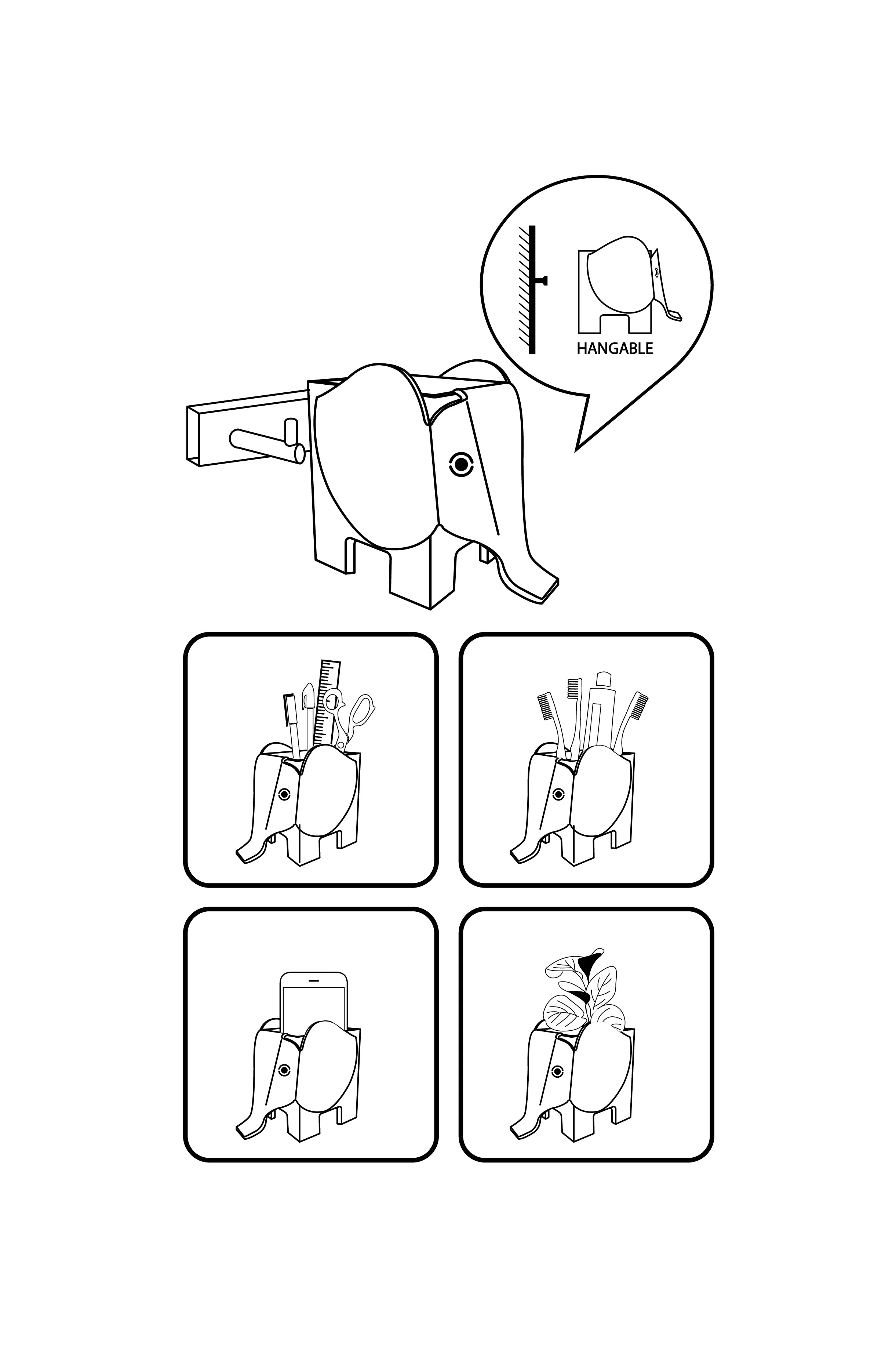 HANGABLE